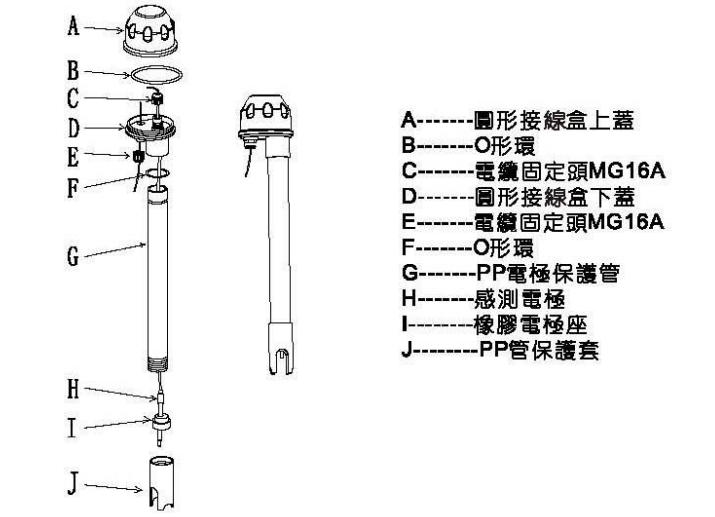 A
B
C
D
E
F
G
H
I
J

A-------圓形接線盒上蓋
B-------O形環
C-------電纜固定頭MG16A
D-------圓形接線盒下蓋
E-------電纜固定頭MG16A
F-------O形環
G-------PP電極保護管
H-------感測電極
I--------橡膠電極座
J--------PP管保護套